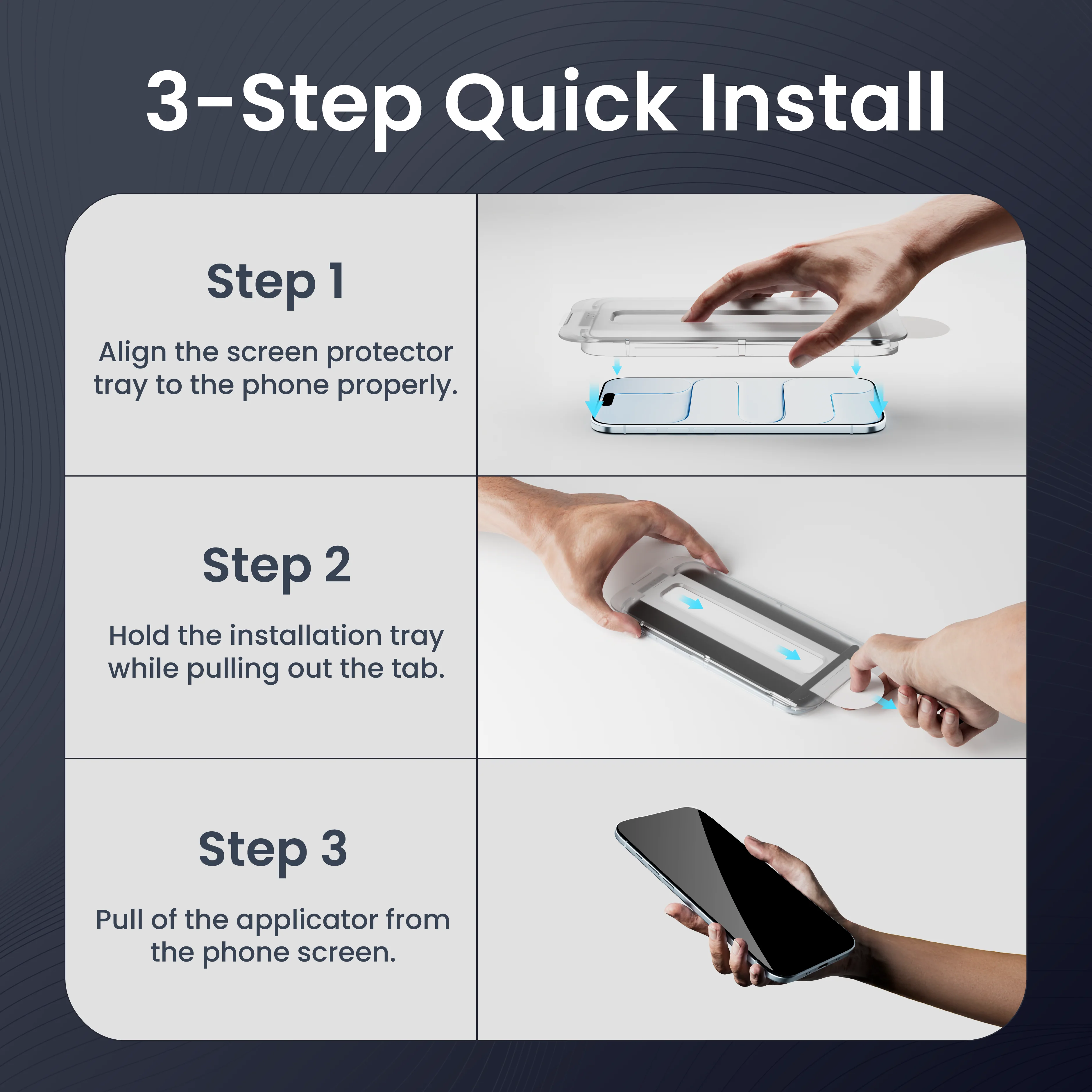 3-Step Quick Install

Step 1

Align the screen protector tray to the phone properly.

Step 2

Hold the installation tray while pulling out the tab.

Step 3

Pull of the applicator from the phone screen.