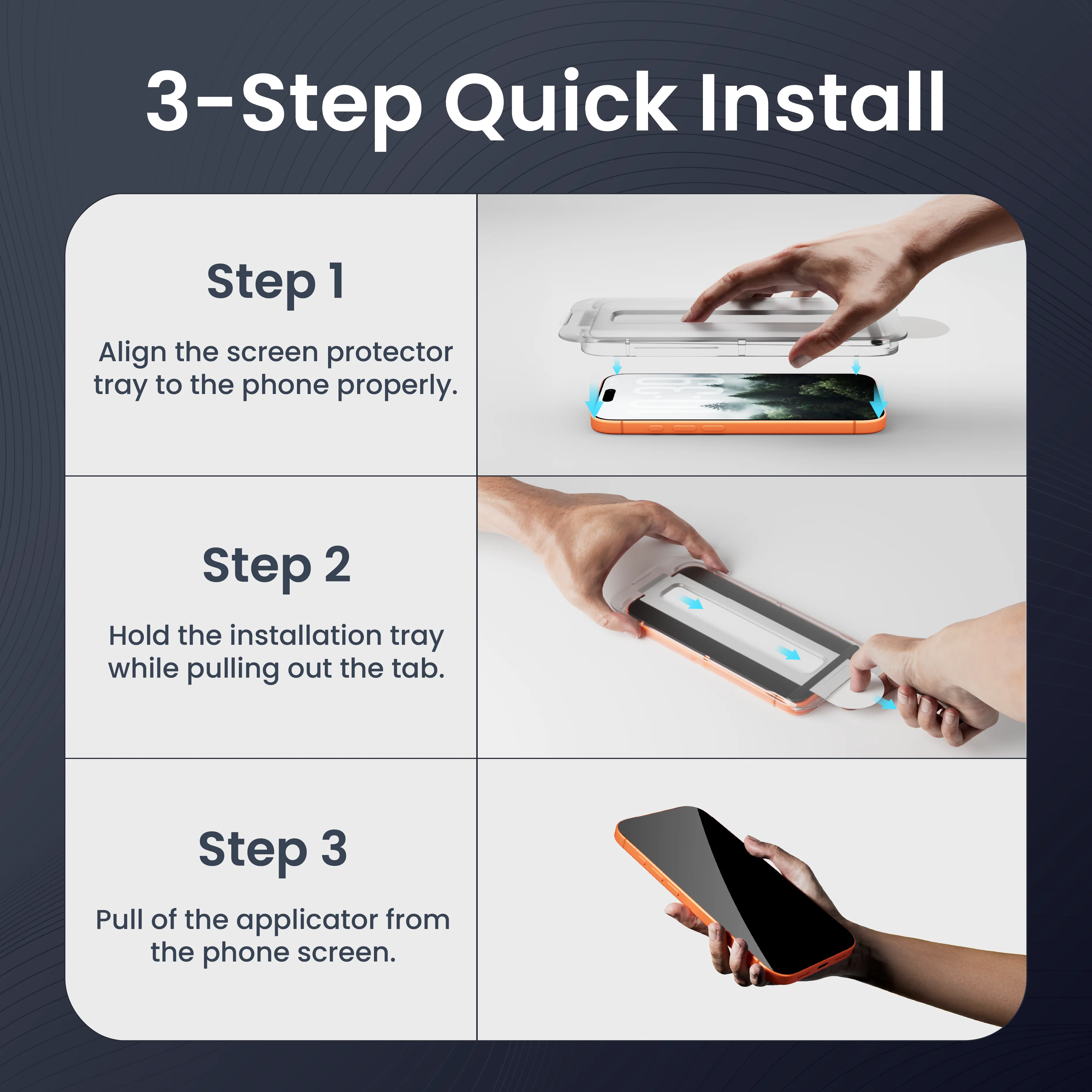 3-Step Quick Install

Step 1

Align the screen protector tray to the phone properly.

Step 2

Hold the installation tray while pulling out the tab.

Step 3

Pull of the applicator from the phone screen.