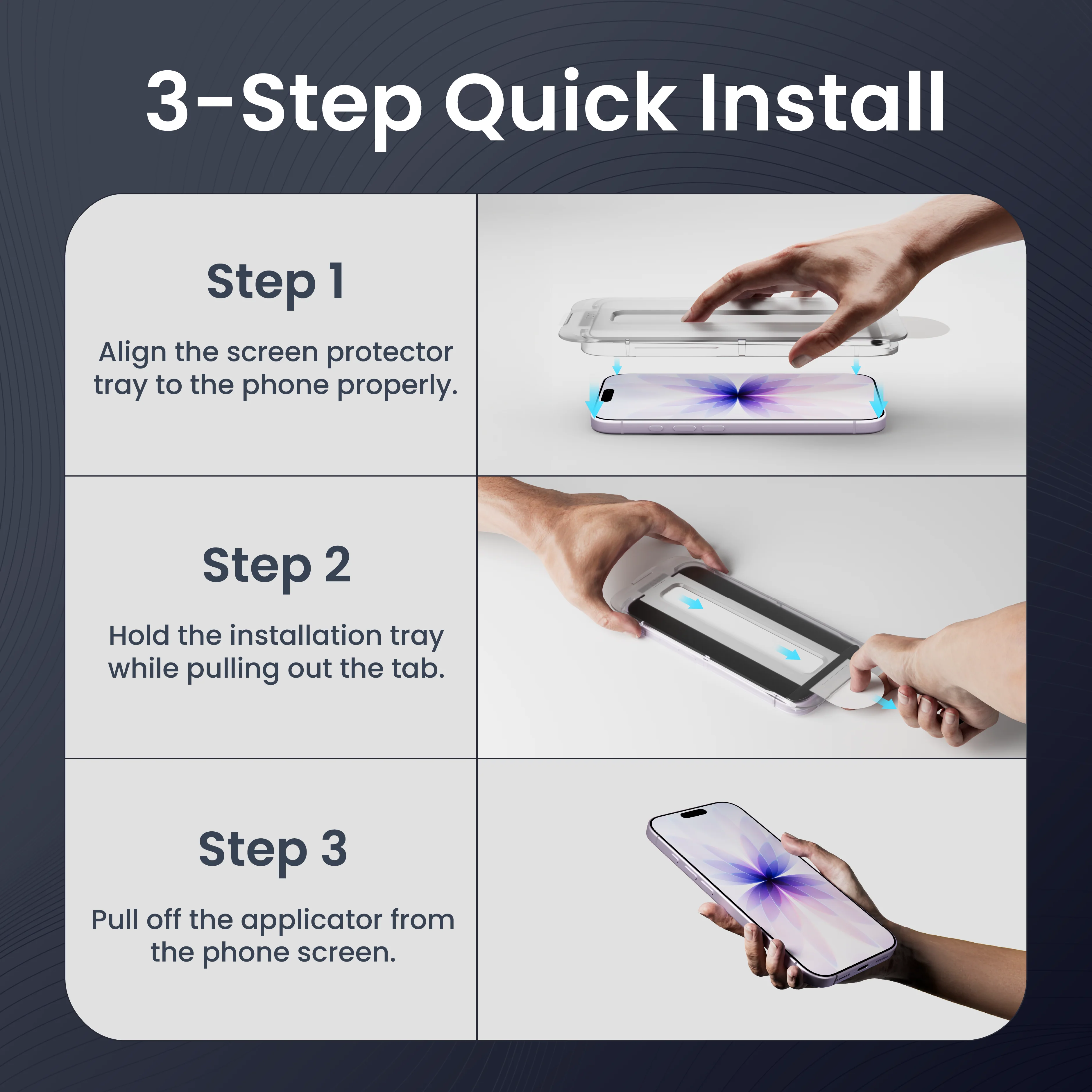 3-Step Quick Install

Step 1

Align the screen protector tray to the phone properly.

Step 2

Hold the installation tray while pulling out the tab.

Step 3

Pull off the applicator from the phone screen.