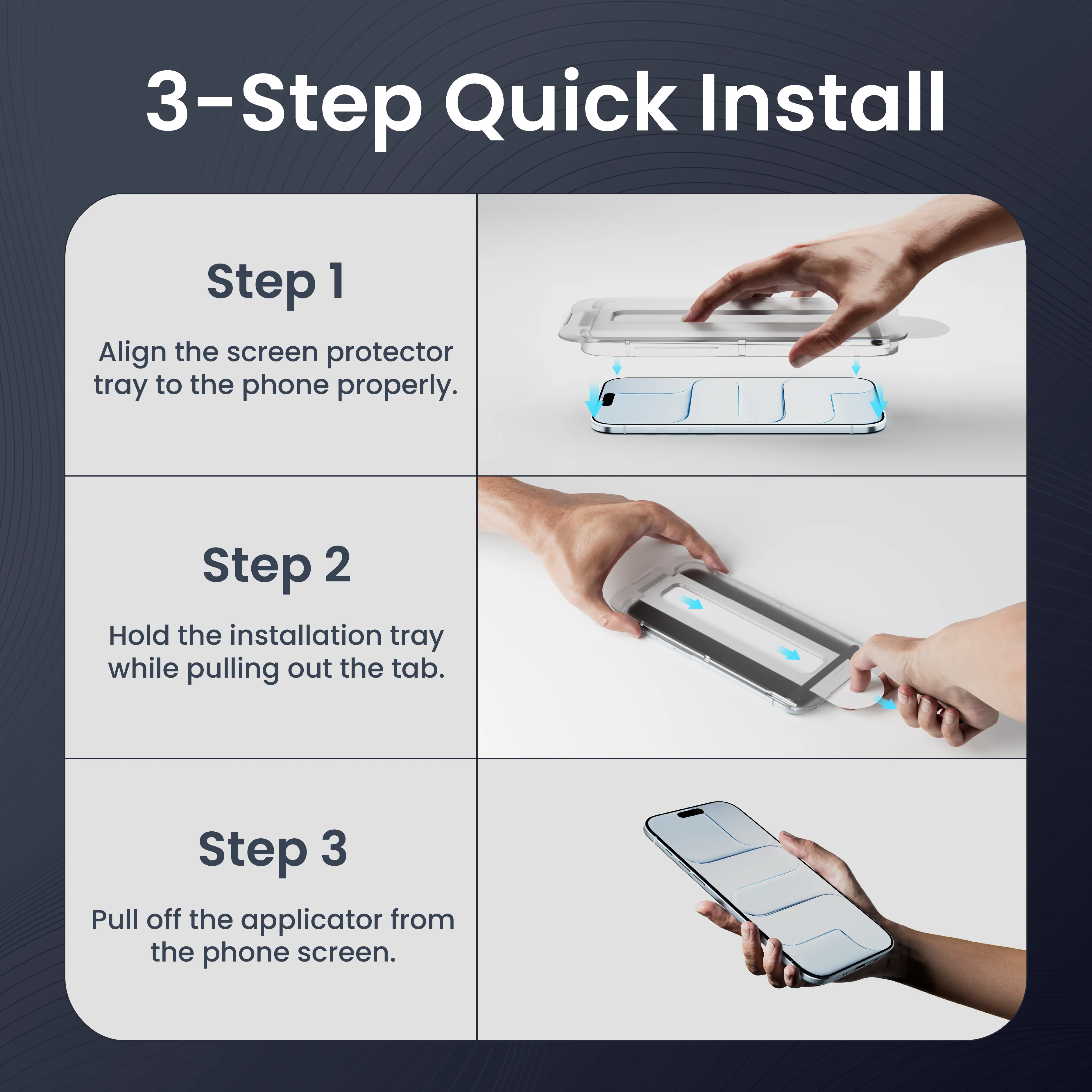 3-Step Quick Install

Step 1

Align the screen protector tray to the phone properly.

Step 2

Hold the installation tray while pulling out the tab.

Step 3

Pull off the applicator from the phone screen.