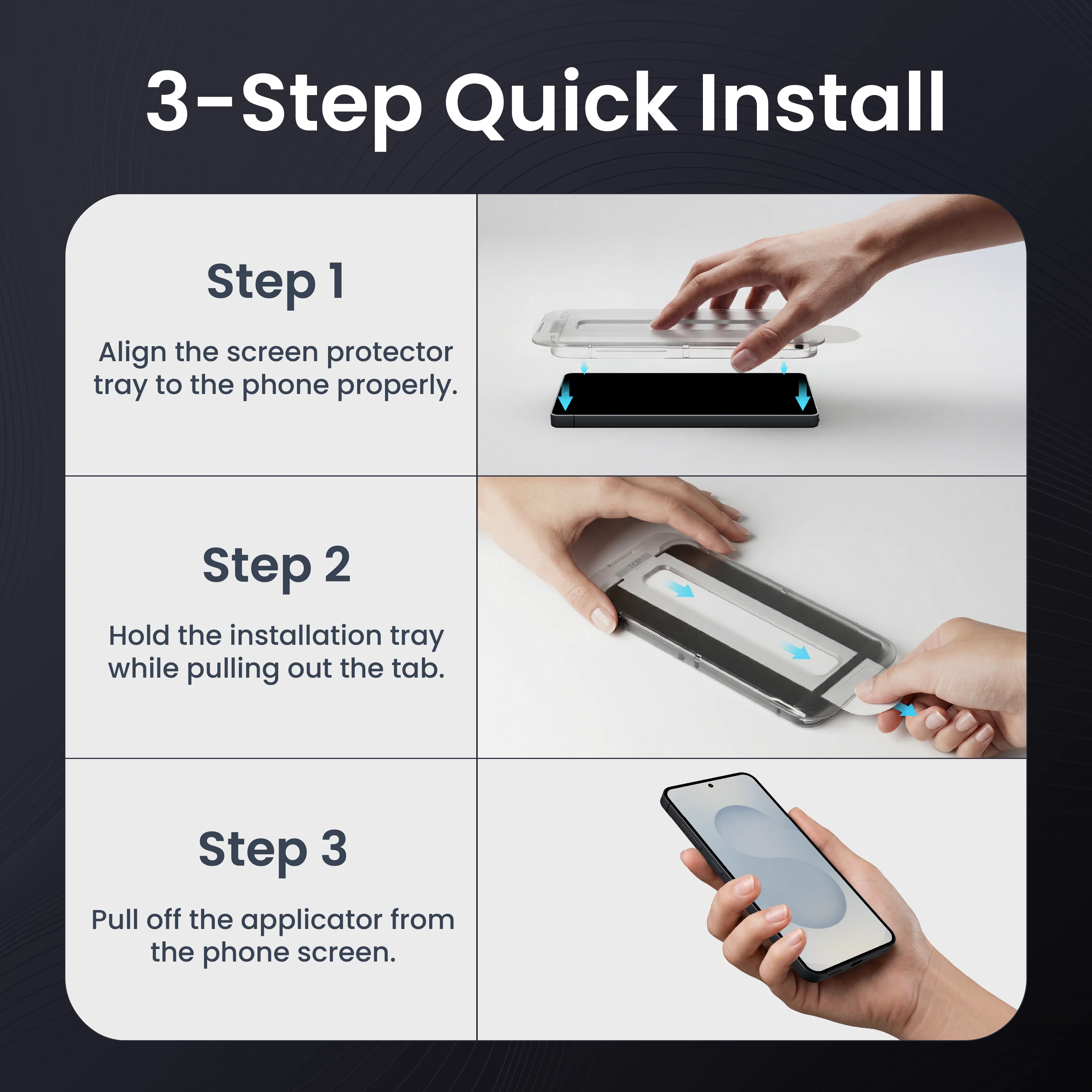 3-Step Quick Install

Step 1

Align the screen protector tray to the phone properly.

Step 2

Hold the installation tray while pulling out the tab.

Step 3

Pull off the applicator from the phone screen.